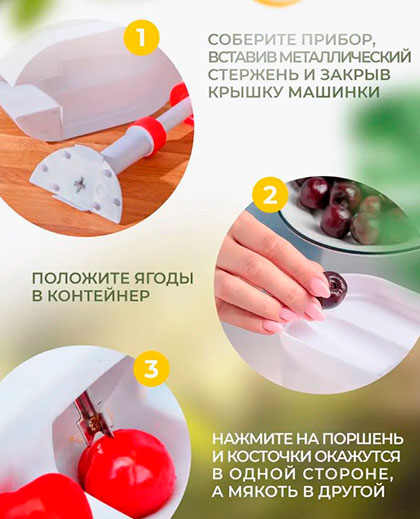 1

СОБЕРИТЕ ПРИБОР, ВСТАВИВ МЕТАЛЛИЧЕСКИЙ СТЕРЖЕНЬ И ЗАКРЫВ КРЫШКУ МАШИНКИ

2

ПОЛОЖИТЕ ЯГОДЫ В КОНТЕЙНЕР

3

НАЖМИТЕ НА ПОРШЕНЬ И КОСТОЧКИ ОКАЖУТСЯ В ОДНОЙ СТОРОНЕ, А МЯКОТЬ В ДРУГОЙ