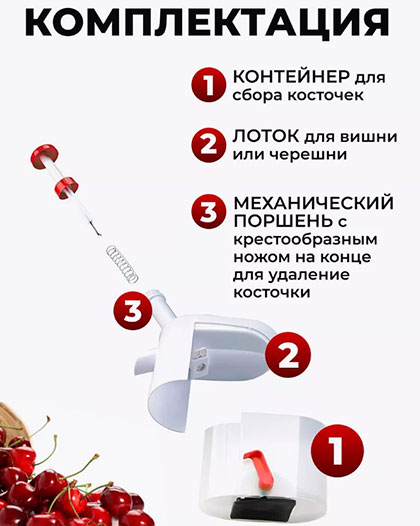 КОМПЛЕКТАЦИЯ

1 КОНТЕЙНЕР для сбора косточек

2 ЛОТОК для вишни или черешни

3 МЕХАНИЧЕСКИЙ ПОРШЕНЬ с крестообразным ножом на конце для удаление косточки

3

2

1