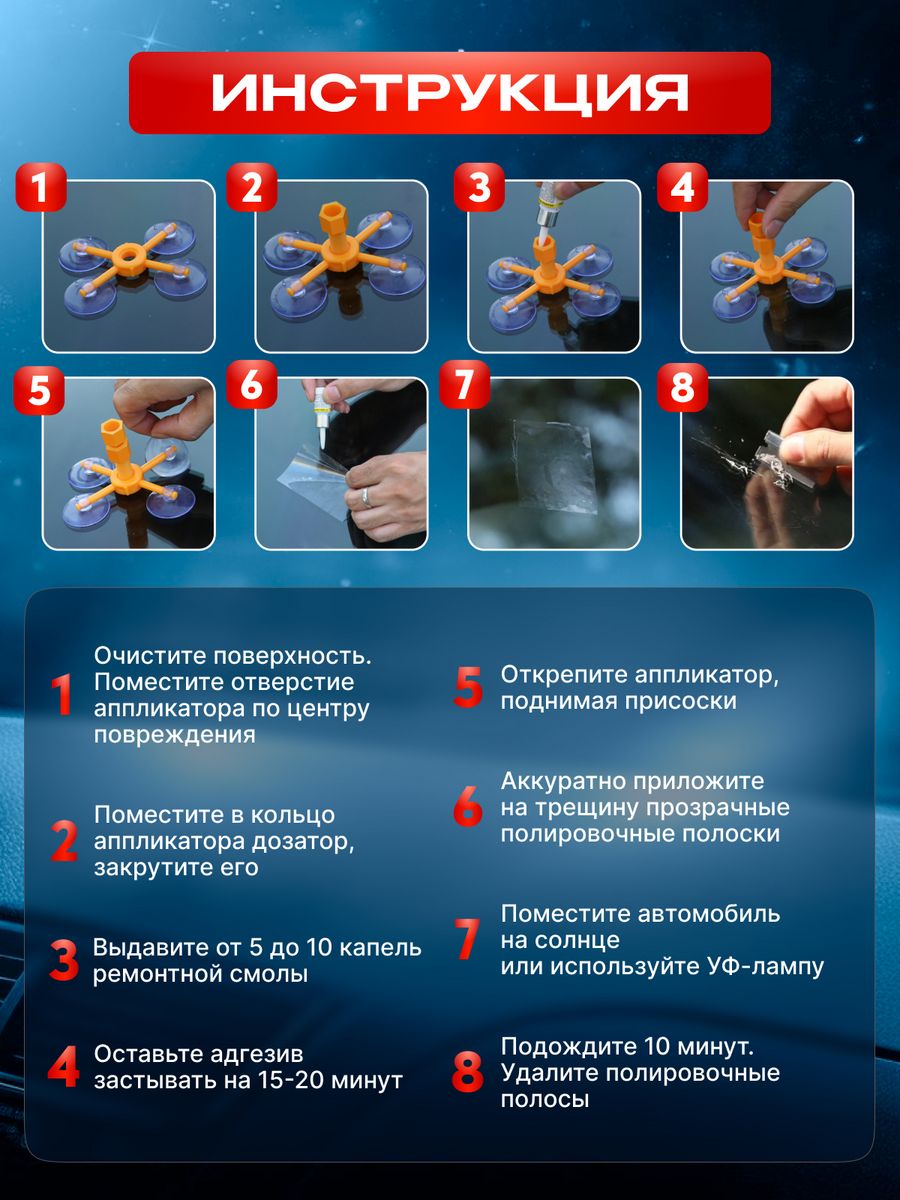 ИНСТРУКЦИЯ

1

2

3

4

5

6

7

8

1 Очистите поверхность. Поместите отверстие аппликатора по центру повреждения

2 Поместите в кольцо аппликатора дозатор, закрутите его

3 Выдавите от 5 до 10 капель ремонтной смолы

4 Оставьте адгезив застывать на 15-20 минут

5 Открепите аппликатор, поднимая присоски

6 Аккуратно приложите на трещину прозрачные полировочные полоски

7 Поместите автомобиль на солнце или используйте УФ-лампу

8 Подождите 10 минут. Удалите полировочные полосы