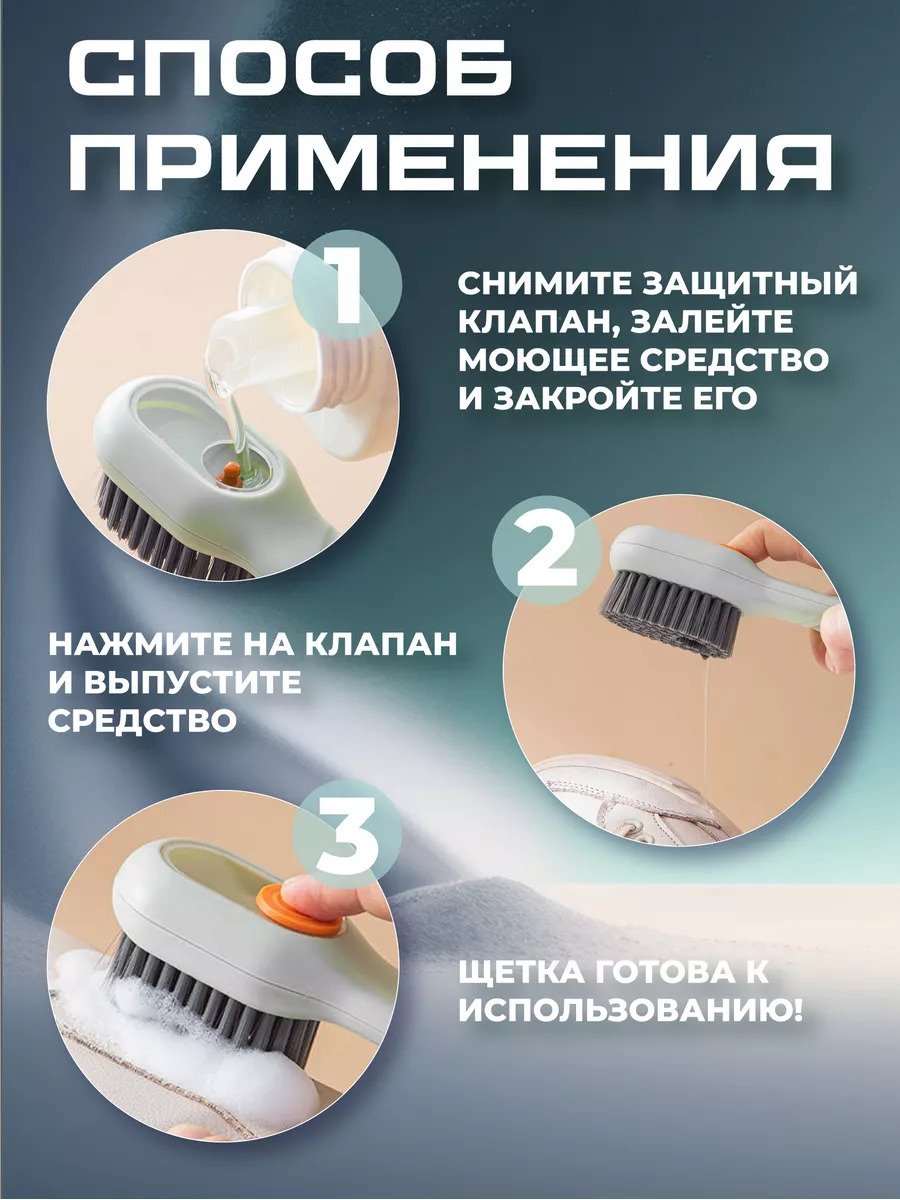 СПОСОБ ПРИМЕНЕНИЯ

1

СНИМИТЕ ЗАЩИТНЫЙ КЛАПАН, ЗАЛЕЙТЕ МОЮЩЕЕ СРЕДСТВО И ЗАКРОЙТЕ ЕГО

2

НАЖМИТЕ НА КЛАПАН И ВЫПУСТИТЕ СРЕДСТВО

3

ЩЕТКА ГОТОВА К ИСПОЛЬЗОВАНИЮ!